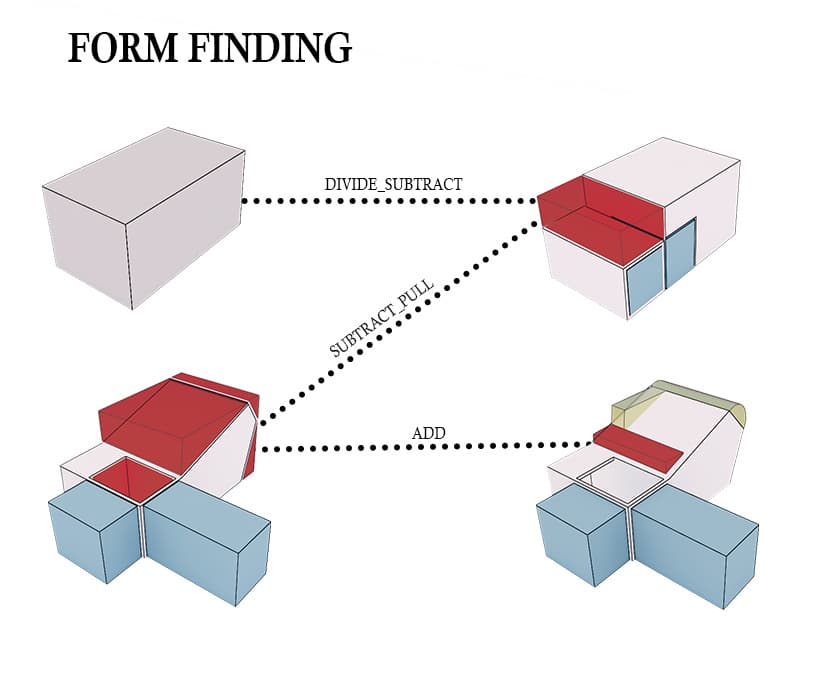 FORM FINDING

DIVIDE_SUBTRACT

SUBTRACT_PULL

ADD